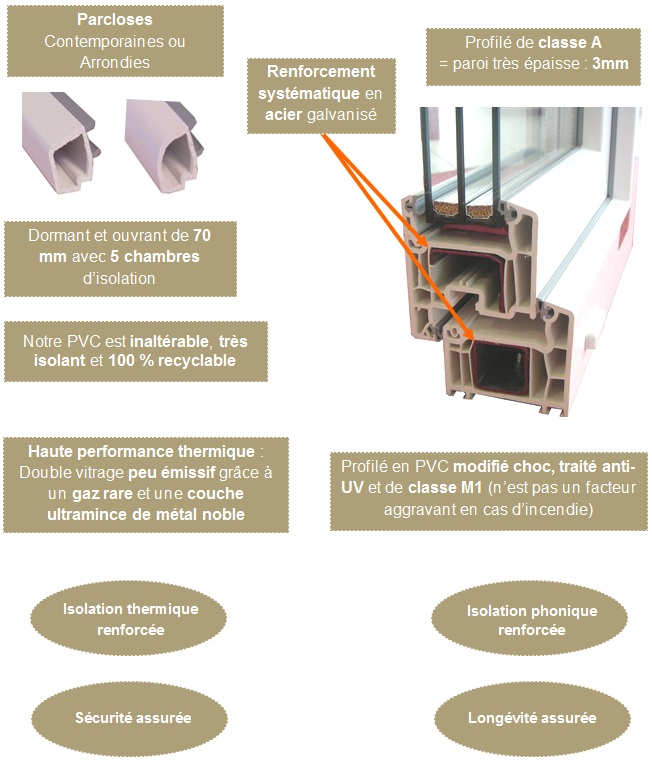 Parcloses
Contemporaines ou Arrondies

Renforcement systématique en acier galvanisé

Profilé de classe A
= paroi très épaisse : 3mm

Dormant et ouvrant de 70 mm avec 5 chambres d'isolation

Notre PVC est inaltérable, très isolant et 100 % recyclable

Haute performance thermique : Double vitrage peu émissif grâce à un gaz rare et une couche ultramince de métal noble

Profilé en PVC modifié choc, traité anti-UV et de classe M1 (n'est pas un facteur aggravant en cas d'incendie)

Isolation thermique renforcée

Isolation phonique renforcée

Sécurité assurée

Longévité assurée