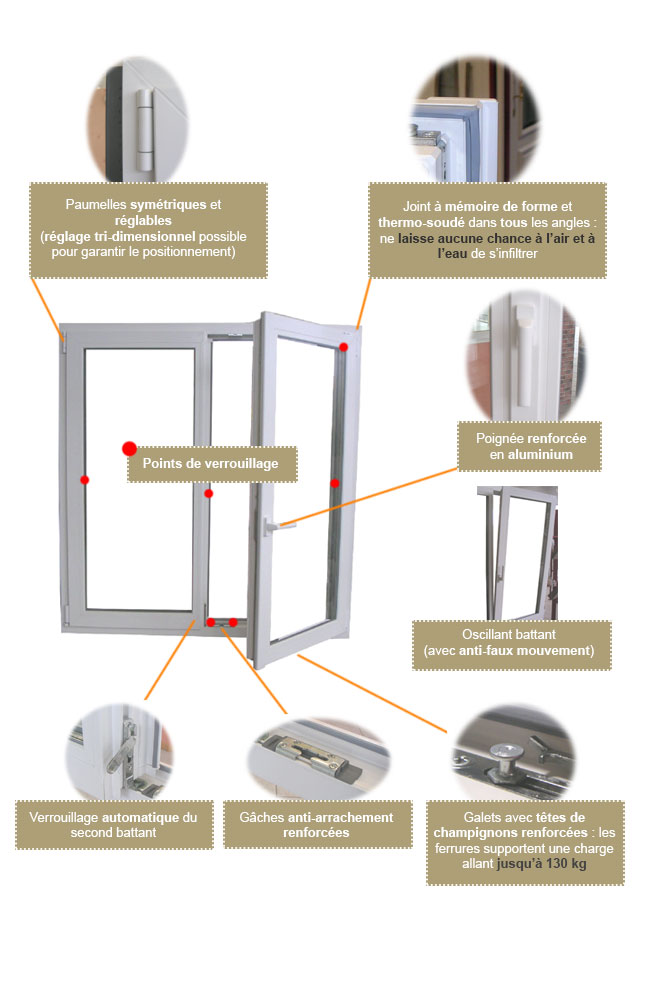 Paumelles symétriques et réglables
(réglage tri-dimensionnel possible pour garantir le positionnement)

Joint à mémoire de forme et thermo-soudé dans tous les angles : ne laisse aucune chance à l'air et à l'eau de s'infiltrer

Points de verrouillage

Poignée renforcée en aluminium

Oscillant battant
(avec anti-faux mouvement)

Verrouillage automatique du second battant

Gâches anti-arrachement renforcées

Galets avec têtes de champignons renforcées : les ferrures supportent une charge allant jusqu'à 130 kg