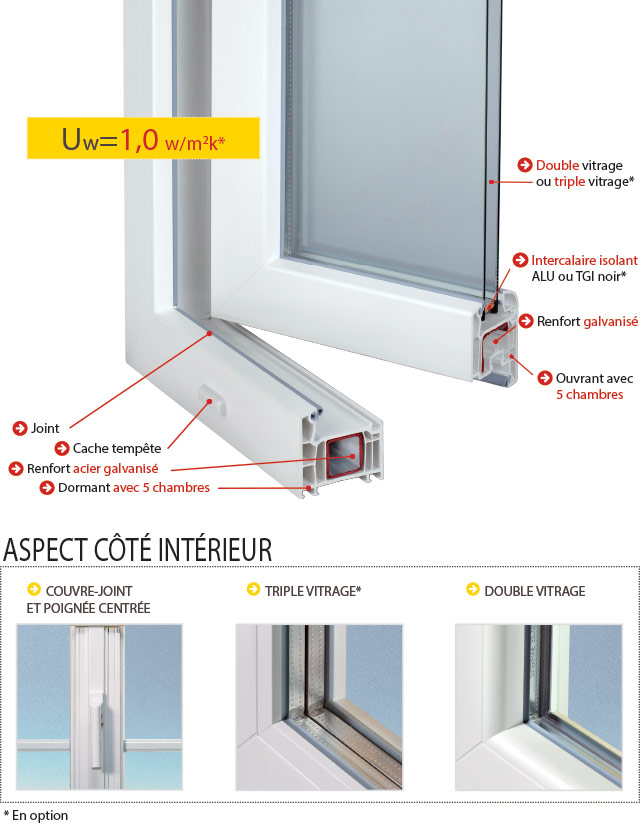 Uw=1,0 w/m²k*

Double vitrage ou triple vitrage*

Intercalaire isolant ALU ou TGI noir*

Renfort galvanisé

Ouvrant avec 5 chambres

Joint

Cache tempête

Renfort acier galvanisé

Dormant avec 5 chambres

ASPECT CÔTÉ INTÉRIEUR

COUVRE-JOINT ET POIGNÉE CENTRÉE

TRIPLE VITRAGE*

DOUBLE VITRAGE

* En option