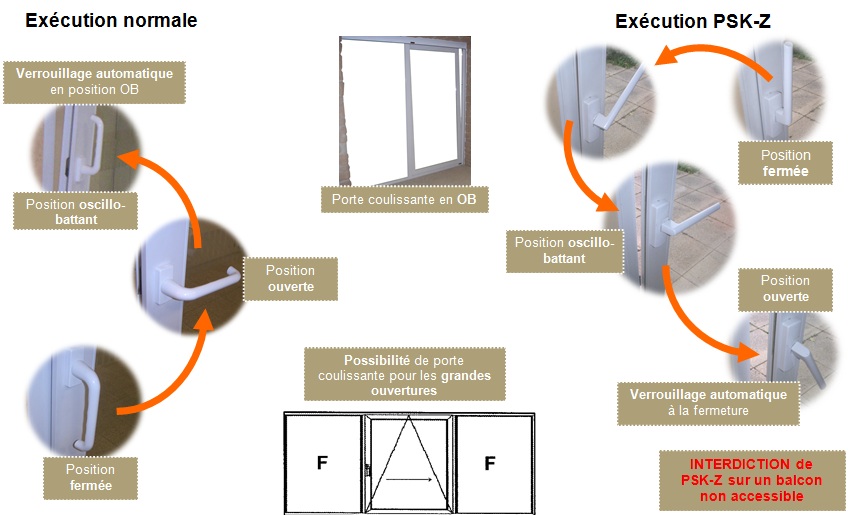 Exécution normale

Verrouillage automatique en position OB

Position oscillo-battant

Position ouverte

Position fermée

Porte coulissante en OB

Possibilité de porte coulissante pour les grandes ouvertures

F

F

Exécution PSK-Z

Position fermée

Position oscillo-battant

Position ouverte

Verrouillage automatique à la fermeture

INTERDICTION de PSK-Z sur un balcon non accessible