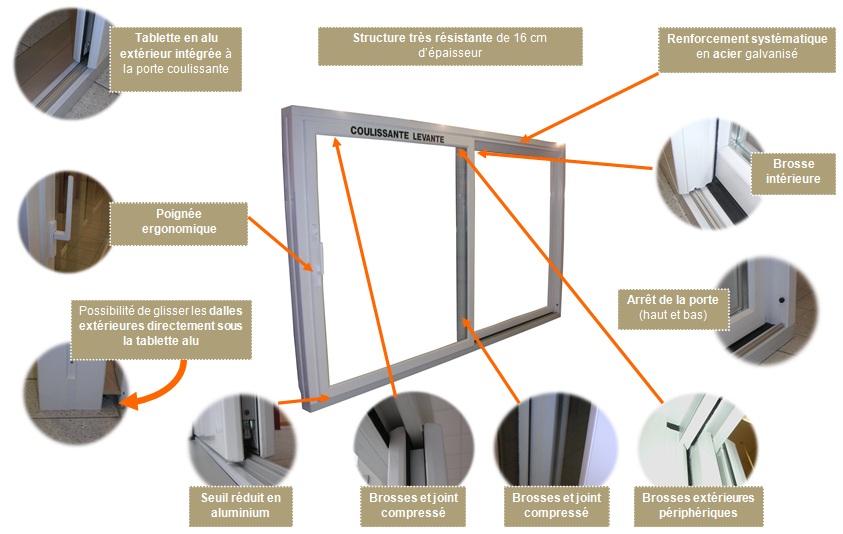 Tablette en alu extérieur intégrée à la porte coulissante

Structure très résistante de 16 cm d'épaisseur

Renforcement systématique en acier galvanisé

COULISSANTE LEVANTE

Brosse intérieure

Poignée ergonomique

Arrêt de la porte (haut et bas)

Possibilité de glisser les dalles extérieures directement sous la tablette alu

Seuil réduit en aluminium

Brosses et joint compressé

Brosses et joint compressé

Brosses extérieures périphériques