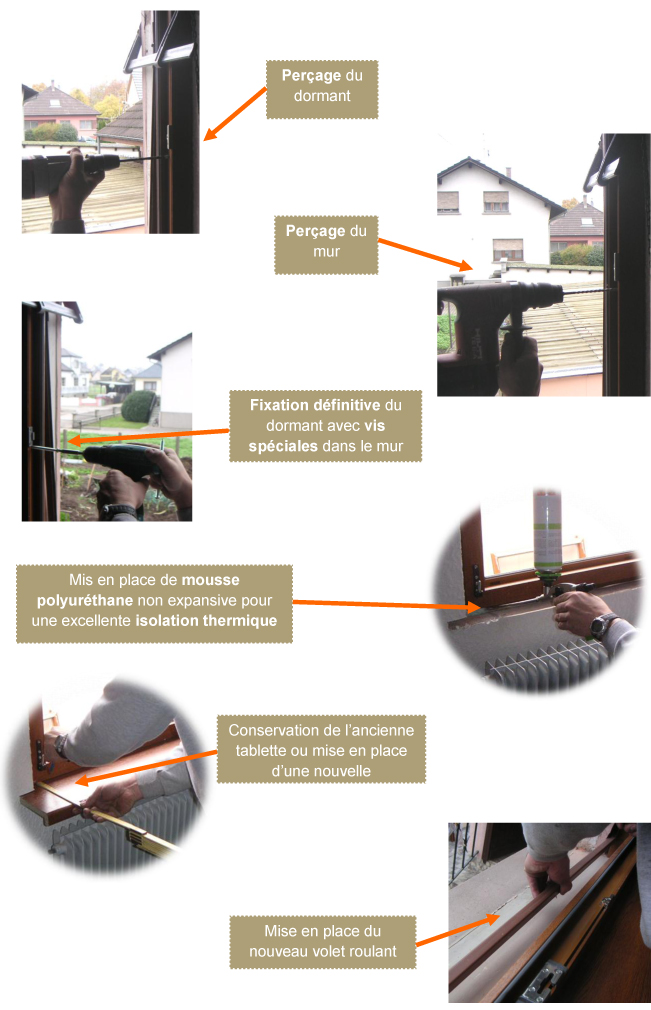 Perçage du dormant

Perçage du mur

Fixation définitive du dormant avec vis spéciales dans le mur

Mis en place de mousse polyuréthane non expansive pour une excellente isolation thermique

Conservation de l'ancienne tablette ou mise en place d'une nouvelle

Mise en place du nouveau volet roulant